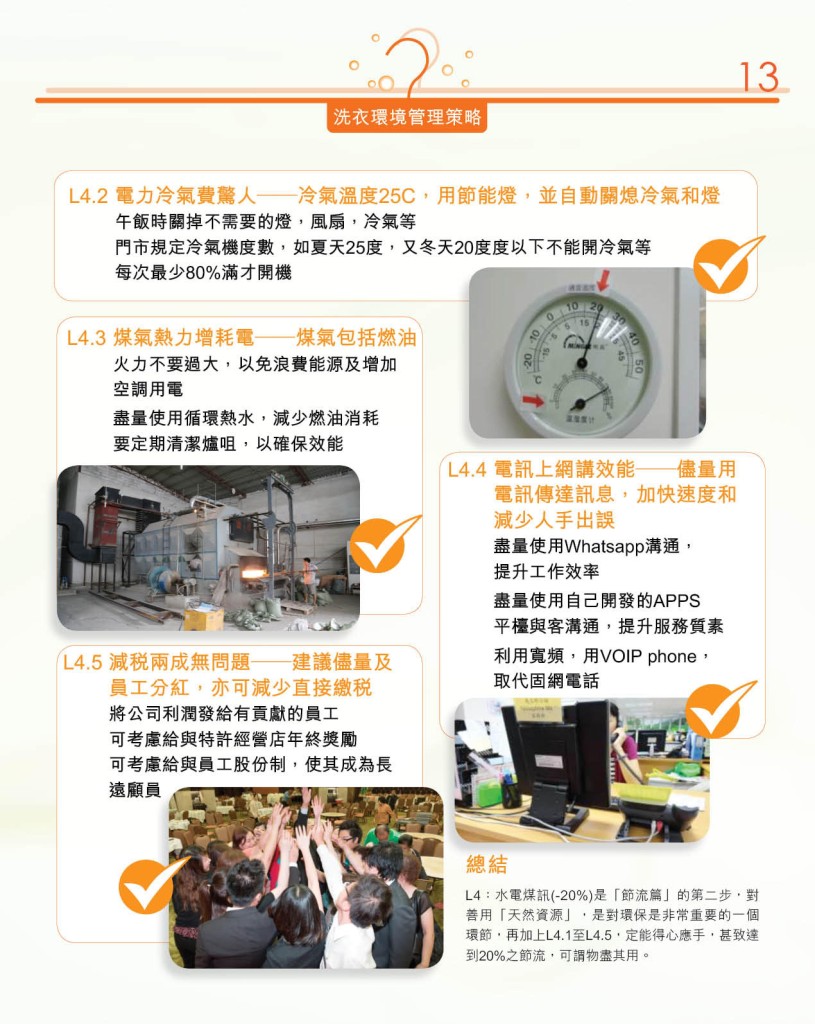 13

洗衣環境管理策略

L4.2 電力冷氣費驚人——冷氣溫度25C，用節能燈，並自動關熄冷氣和燈

午飯時關掉不需要的燈，風扇，冷氣等

門市規定冷氣機度數，如夏天25度，又冬天20度度以下不能開冷氣等

每次最少80%滿才開機

L4.3 煤氣熱力增耗電——煤氣包括燃油

火力不要過大，以免浪費能源及增加空調用電

盡量使用循環熱水，減少燃油消耗

要定期清潔爐咀，以確保效能

L4.4 電訊上網講效能——儘量用電訊傳達訊息，加快速度和減少人手出誤

盡量使用Whatsapp溝通，提升工作效率

盡量使用自己開發的APPS平檯與客溝通，提升服務質素

利用寬頻，用VOIP phone，取代固網電話

L4.5 減税兩成無問題——建議儘量及員工分紅，亦可減少直接繳税

將公司利潤發給有貢獻的員工

可考慮給與特許經營店年終獎勵

可考慮給與員工股份制，使其成為長遠顧員

總結

L4：水電煤訊(-20%)是「節流篇」的第二步，對善用「天然資源」，是對環保是非常重要的一個環節，再加上L4.1至L4.5，定能得心應手，甚致達到20%之節流，可謂物盡其用。