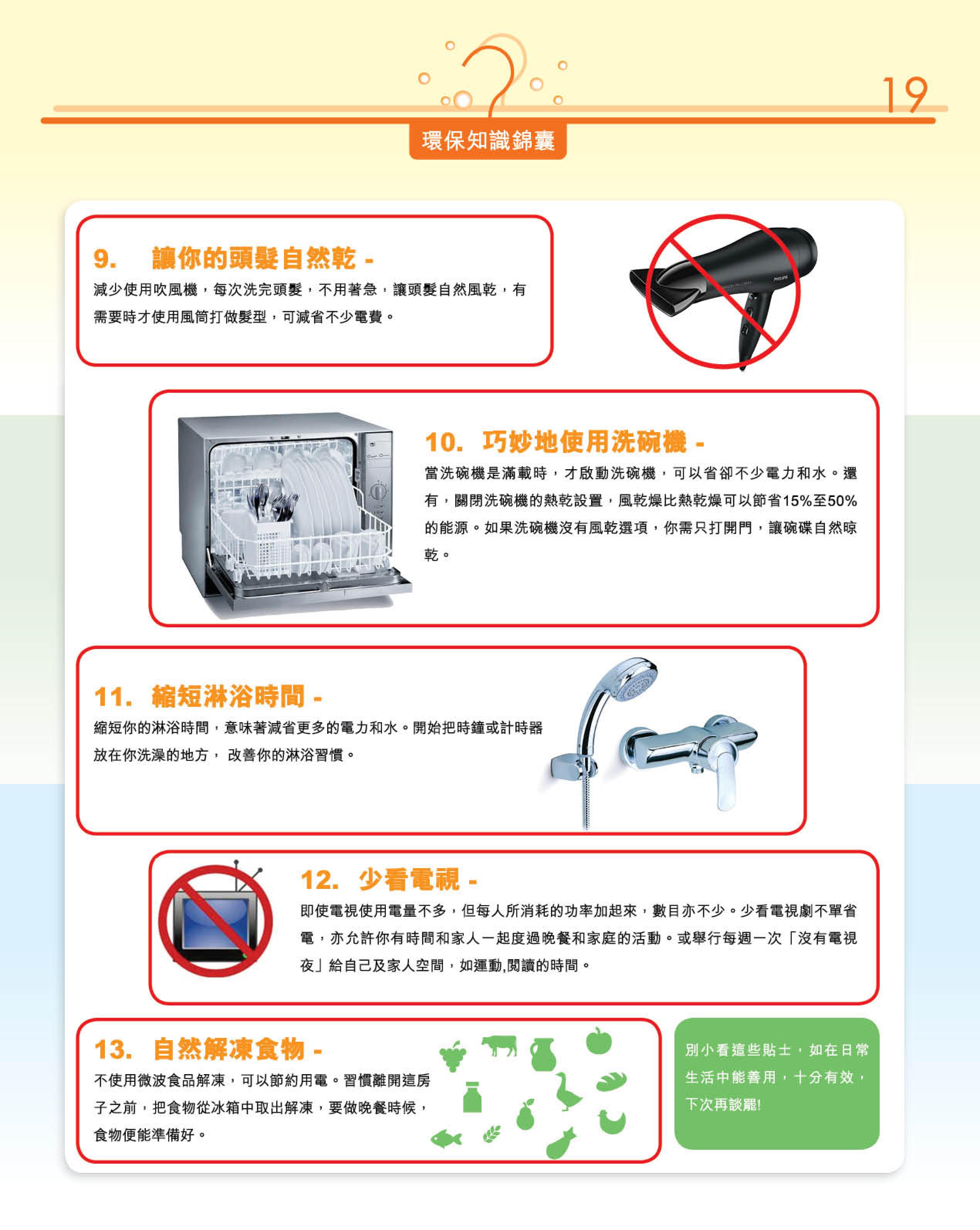 19

環保知識錦囊

9. 讓你的頭髮自然乾 -
減少使用吹風機，每次洗完頭髮，不用著急，讓頭髮自然風乾，有需要時才使用風筒打做髮型，可減省不少電費。

PHILIPS

10. 巧妙地使用洗碗機 -
當洗碗機是滿載時，才啟動洗碗機，可以省卻不少電力和水。還有，關閉洗碗機的熱乾設置，風乾燥比熱乾燥可以節省15%至50%的能源。如果洗碗機沒有風乾選項，你需只打開門，讓碗碟自然晾乾。

11. 縮短淋浴時間 -
縮短你的淋浴時間，意味著減省更多的電力和水。開始把時鐘或計時器放在你洗澡的地方， 改善你的淋浴習慣。

12. 少看電視 -
即使電視使用電量不多，但每人所消耗的功率加起來，數目亦不少。少看電視劇不單省電，亦允許你有時間和家人一起度過晚餐和家庭的活動。或舉行每週一次「沒有電視夜」給自己及家人空間，如運動,閱讀的時間。

13. 自然解凍食物 -
不使用微波食品解凍，可以節約用電。習慣離開這房子之前，把食物從冰箱中取出解凍，要做晚餐時候，食物便能準備好。

別小看這些貼士，如在日常生活中能善用，十分有效，下次再談罷!