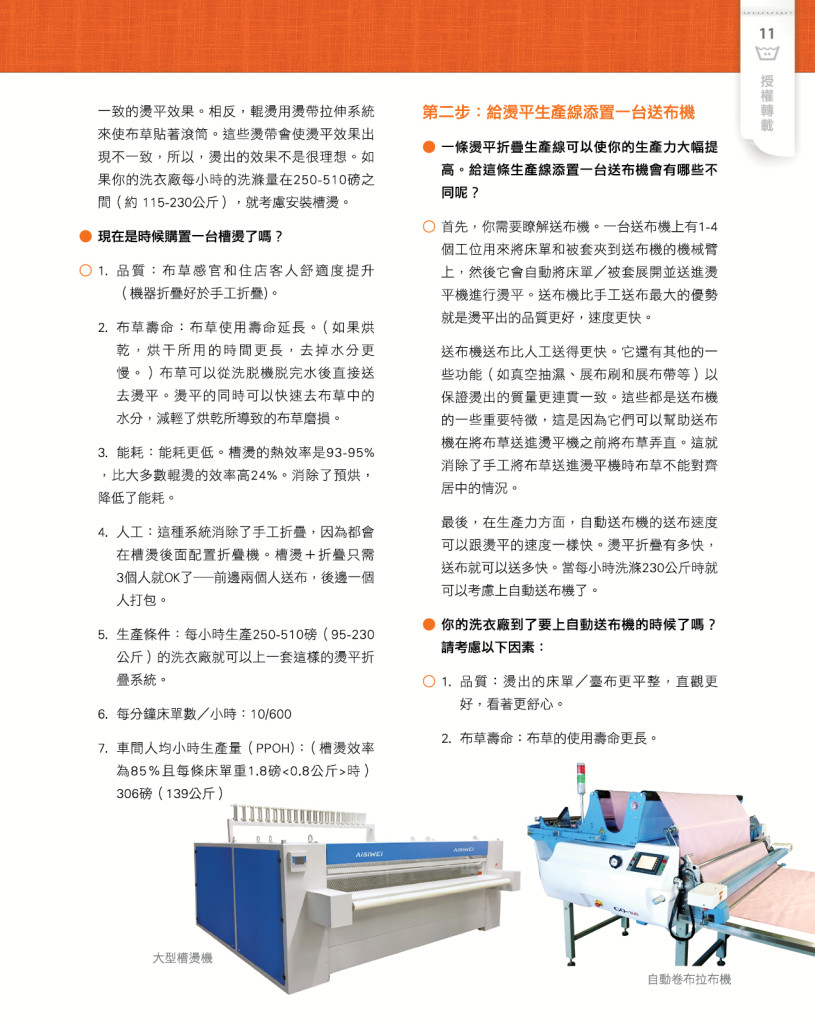 11

授權轉載

一致的燙平效果。相反，輥燙用燙帶拉伸系統來使布草貼著滾筒。這些燙帶會使燙平效果出現不一致，所以，燙出的效果不是很理想。如果你的洗衣廠每小時的洗滌量在250-510磅之間（約 115-230公斤），就考慮安裝槽燙。

● 現在是時候購置一台槽燙了嗎？

○ 1. 品質：布草感官和住店客人舒適度提升（機器折疊好於手工折疊)。

2. 布草壽命：布草使用壽命延長。（如果烘乾，烘干所用的時間更長，去掉水分更慢。）布草可以從洗脫機脫完水後直接送去燙平。燙平的同時可以快速去布草中的水分，減輕了烘乾所導致的布草磨損。

3. 能耗：能耗更低。槽燙的熱效率是93-95%，比大多數輥燙的效率高24%。消除了預烘，降低了能耗。

4. 人工：這種系統消除了手工折疊，因為都會在槽燙後面配置折疊機。槽燙＋折疊只需3個人就OK了──前邊兩個人送布，後邊一個人打包。

5. 生產條件：每小時生產250-510磅（95-230公斤）的洗衣廠就可以上一套這樣的燙平折疊系統。

6. 每分鐘床單數／小時：10/600

7. 車間人均小時生產量（PPOH)：（槽燙效率為85％且每條床單重1.8磅<0.8公斤>時）306磅（139公斤）

AISIWEI

AISIWEI

大型槽燙機

第二步：給燙平生產線添置一台送布機

● 一條燙平折疊生產線可以使你的生產力大幅提高。給這條生產線添置一台送布機會有哪些不同呢？

○ 首先，你需要瞭解送布機。一台送布機上有1-4個工位用來將床單和被套夾到送布機的機械臂上，然後它會自動將床單／被套展開並送進燙平機進行燙平。送布機比手工送布最大的優勢就是燙平出的品質更好，速度更快。

送布機送布比人工送得更快。它還有其他的一些功能（如真空抽濕、展布刷和展布帶等）以保證燙出的質量更連貫一致。這些都是送布機的一些重要特徵，這是因為它們可以幫助送布機在將布草送進燙平機之前將布草弄直。這就消除了手工將布草送進燙平機時布草不能對齊居中的情況。

最後，在生產力方面，自動送布機的送布速度可以跟燙平的速度一樣快。燙平折疊有多快，送布就可以送多快。當每小時洗滌230公斤時就可以考慮上自動送布機了。

● 你的洗衣廠到了要上自動送布機的時候了嗎？請考慮以下因素：

○ 1. 品質：燙出的床單／臺布更平整，直觀更好，看著更舒心。

2. 布草壽命：布草的使用壽命更長。

自動卷布拉布機