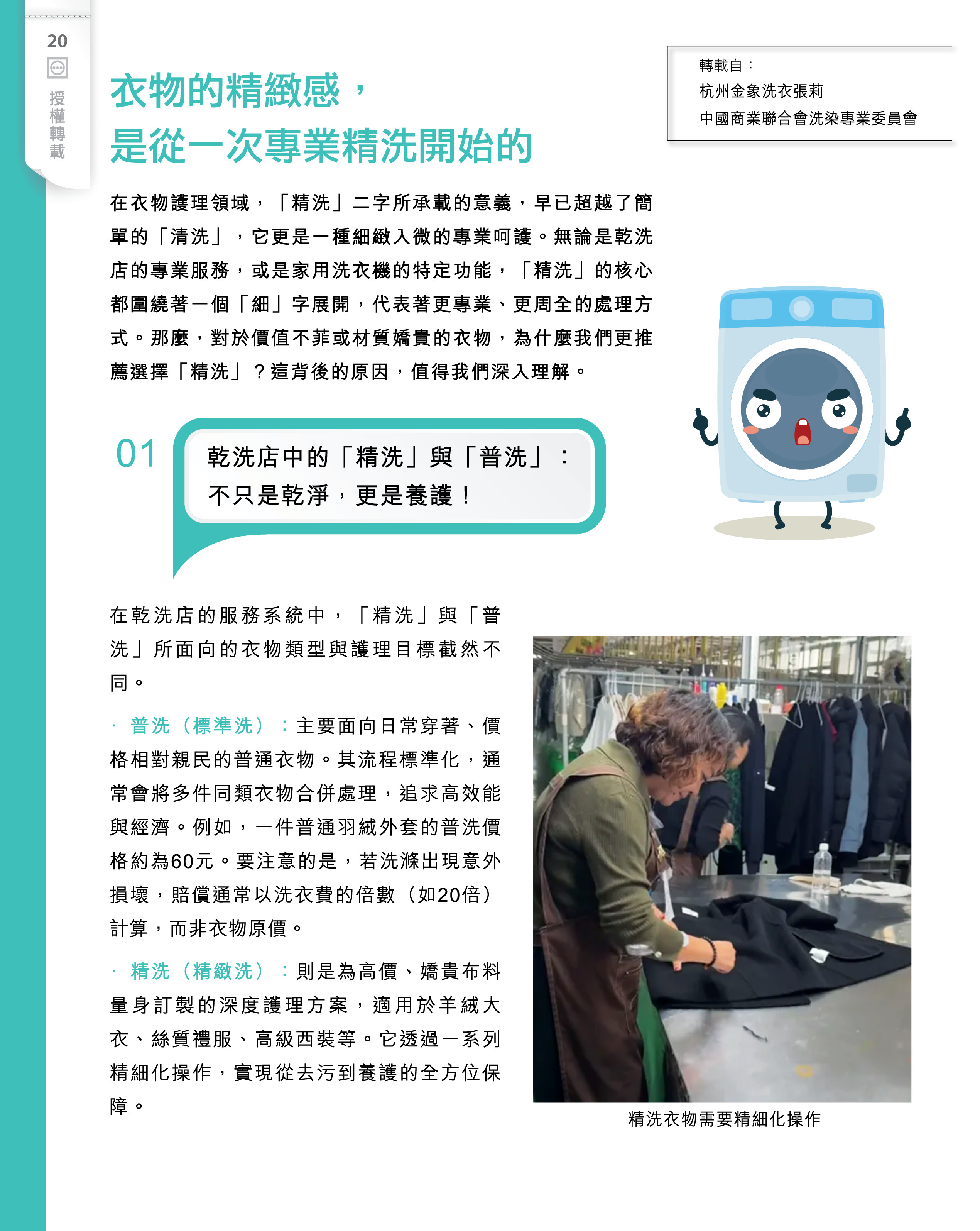 20

授權轉載

衣物的精緻感，
是從一次專業精洗開始的

轉載自：
杭州金象洗衣張莉
中國商業聯合會洗染專業委員會

在衣物護理領域，「精洗」二字所承載的意義，早已超越了簡單的「清洗」，它更是一種細緻入微的專業呵護。無論是乾洗店的專業服務，或是家用洗衣機的特定功能，「精洗」的核心都圍繞著一個「細」字展開，代表著更專業、更周全的處理方式。那麼，對於價值不菲或材質嬌貴的衣物，為什麼我們更推薦選擇「精洗」？這背後的原因，值得我們深入理解。

01

乾洗店中的「精洗」與「普洗」：
不只是乾淨，更是養護！

在乾洗店的服務系統中，「精洗」與「普洗」所面向的衣物類型與護理目標截然不同。

· 普洗（標準洗）：主要面向日常穿著、價格相對親民的普通衣物。其流程標準化，通常會將多件同類衣物合併處理，追求高效能與經濟。例如，一件普通羽絨外套的普洗價格約為60元。要注意的是，若洗滌出現意外損壞，賠償通常以洗衣費的倍數（如20倍）計算，而非衣物原價。

· 精洗（精緻洗）：則是為高價、嬌貴布料量身訂製的深度護理方案，適用於羊絨大衣、絲質禮服、高級西裝等。它透過一系列精細化操作，實現從去污到養護的全方位保障。

精洗衣物需要精細化操作